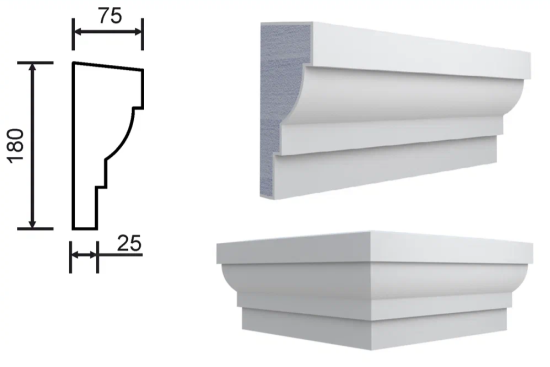 75
180
25