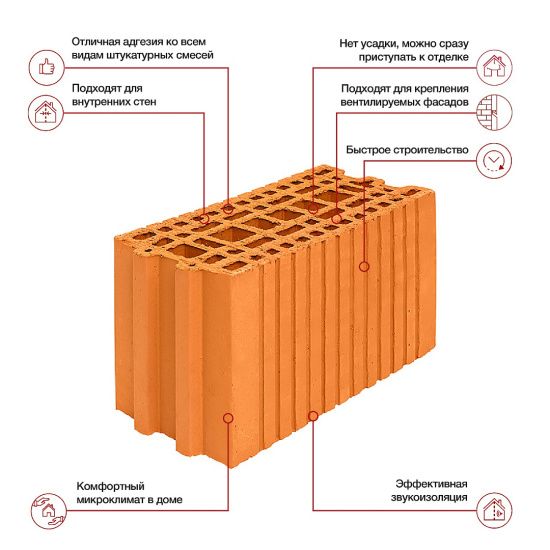 Отличная адгезия ко всем видам штукатурных смесей

Подходят для внутренних стен

Нет усадки, можно сразу приступать к отделке

Подходят для крепления вентилируемых фасадов

Быстрое строительство

Комфортный микроклимат в доме

Эффективная звукоизоляция